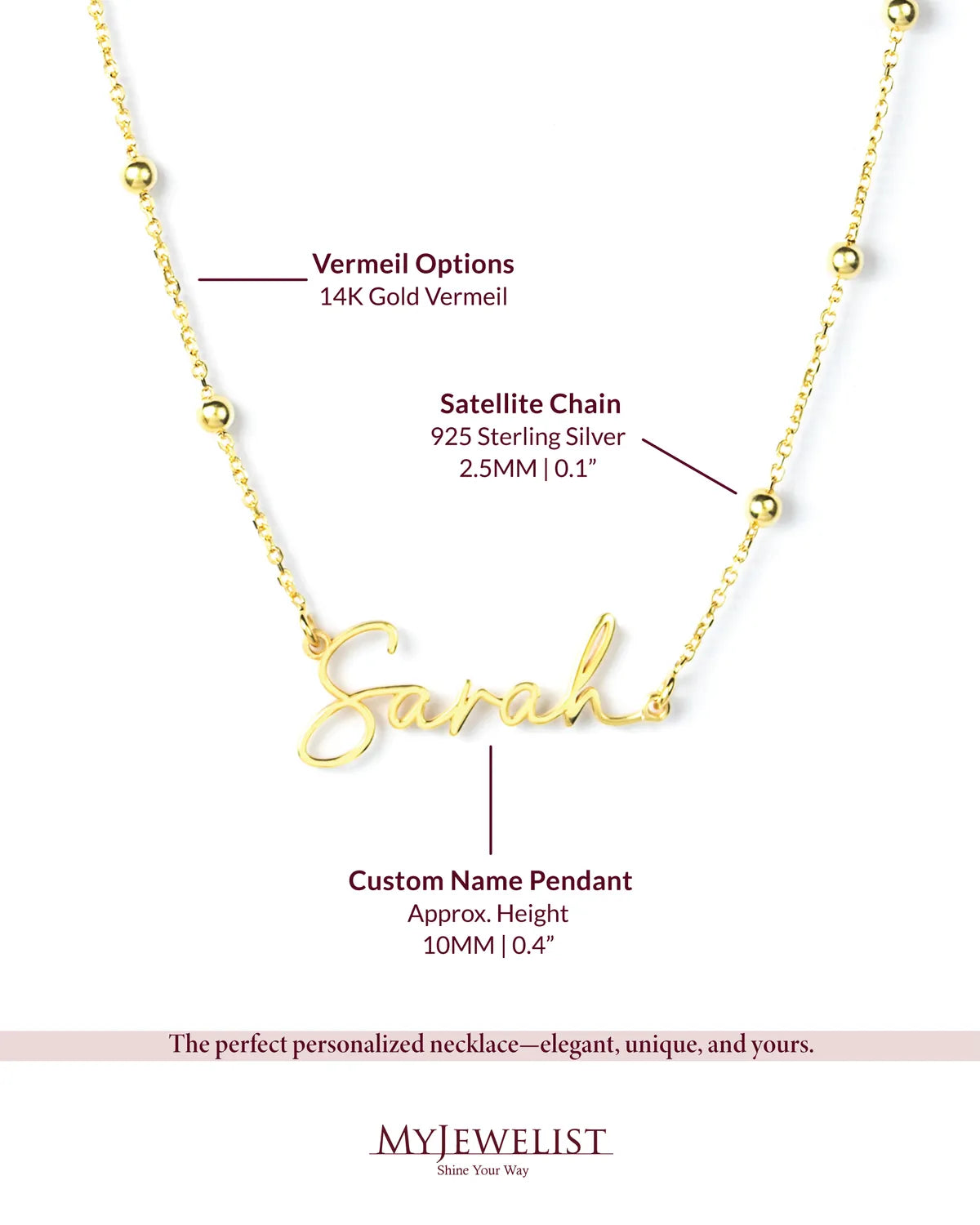 Vermeil Options
14K Gold Vermeil

Satellite Chain
925 Sterling Silver
2.5MM | 0.1”

Sarah

Custom Name Pendant
Approx. Height
10MM | 0.4”

The perfect personalized necklace—elegant, unique, and yours.

MYJEWELIST
Shine Your Way